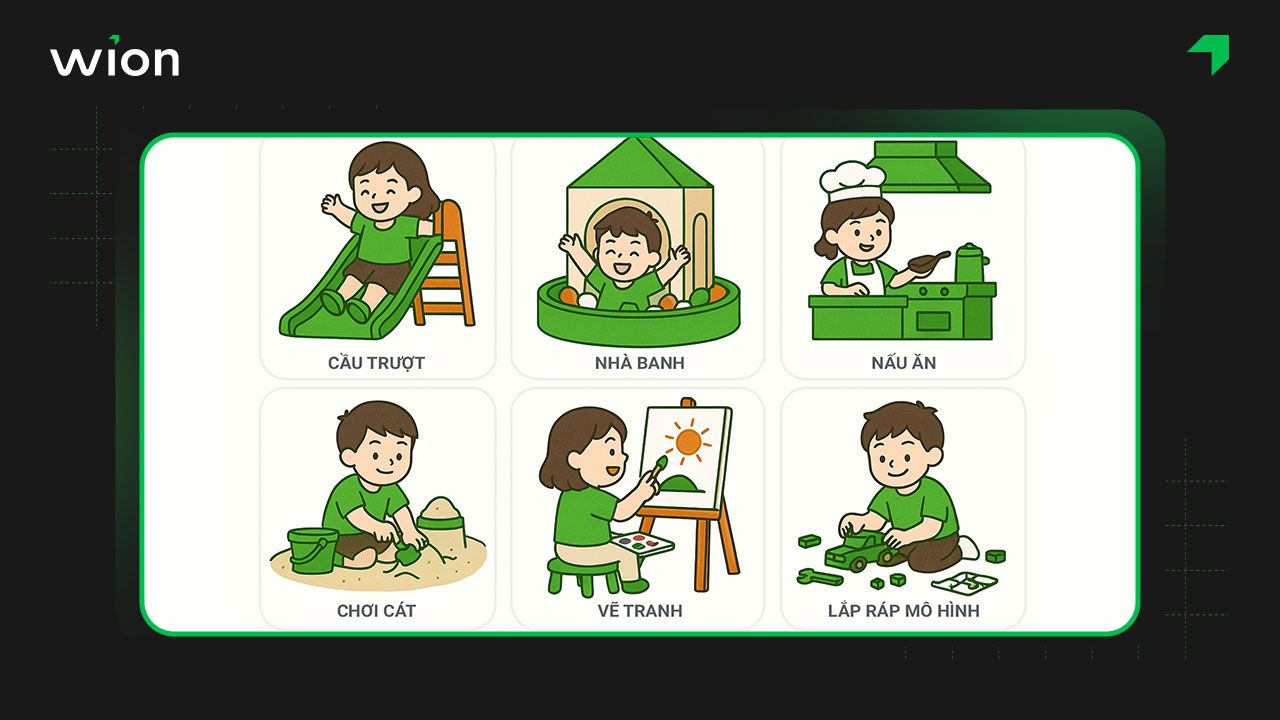 wion

CẦU TRƯỢT

NHÀ BANH

NẤU ĂN

CHƠI CÁT

VẼ TRANH

LẮP RÁP MÔ HÌNH