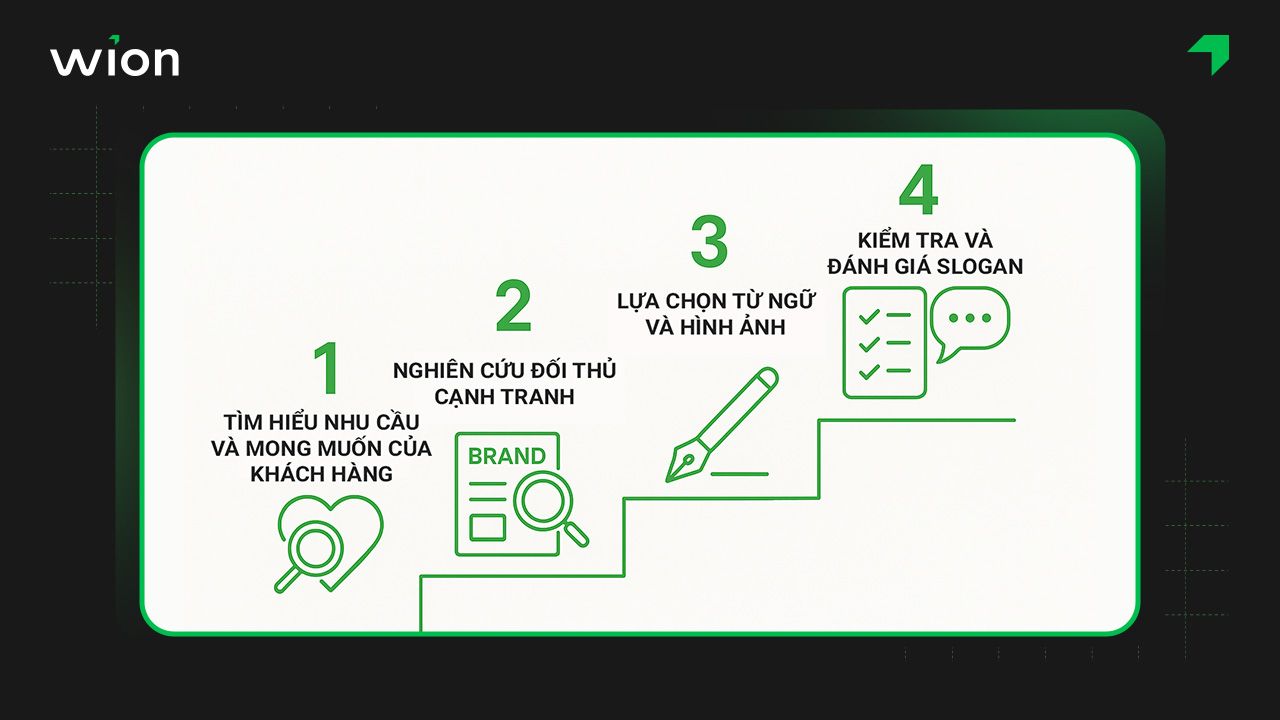 wion

1
TÌM HIỂU NHU CẦU VÀ MONG MUỐN CỦA KHÁCH HÀNG

2
NGHIÊN CỨU ĐỐI THỦ CẠNH TRANH

BRAND

3
LỰA CHỌN TỪ NGỮ VÀ HÌNH ẢNH

4
KIỂM TRA VÀ ĐÁNH GIÁ SLOGAN