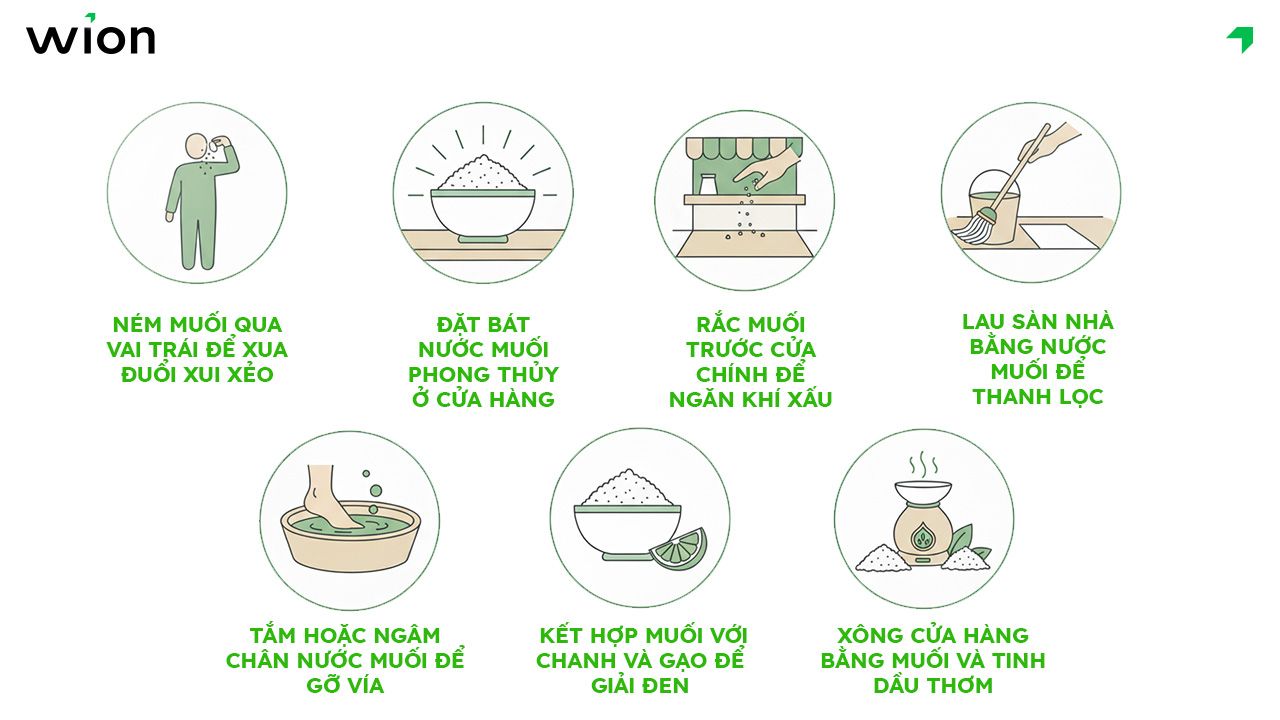 wion

NÉM MUỐI QUA VAI TRÁI ĐỂ XUA ĐUỔI XUI XẺO

ĐẶT BÁT NƯỚC MUỐI PHONG THỦY Ở CỬA HÀNG

RẮC MUỐI TRƯỚC CỬA CHÍNH ĐỂ NGĂN KHÍ XẤU

LAU SÀN NHÀ BẰNG NƯỚC MUỐI ĐỂ THANH LỌC

TẮM HOẶC NGÂM CHÂN NƯỚC MUỐI ĐỂ GỠ VÍA

KẾT HỢP MUỐI VỚI CHANH VÀ GẠO ĐỂ GIẢI ĐEN

XÔNG CỬA HÀNG BẰNG MUỐI VÀ TINH DẦU THƠM