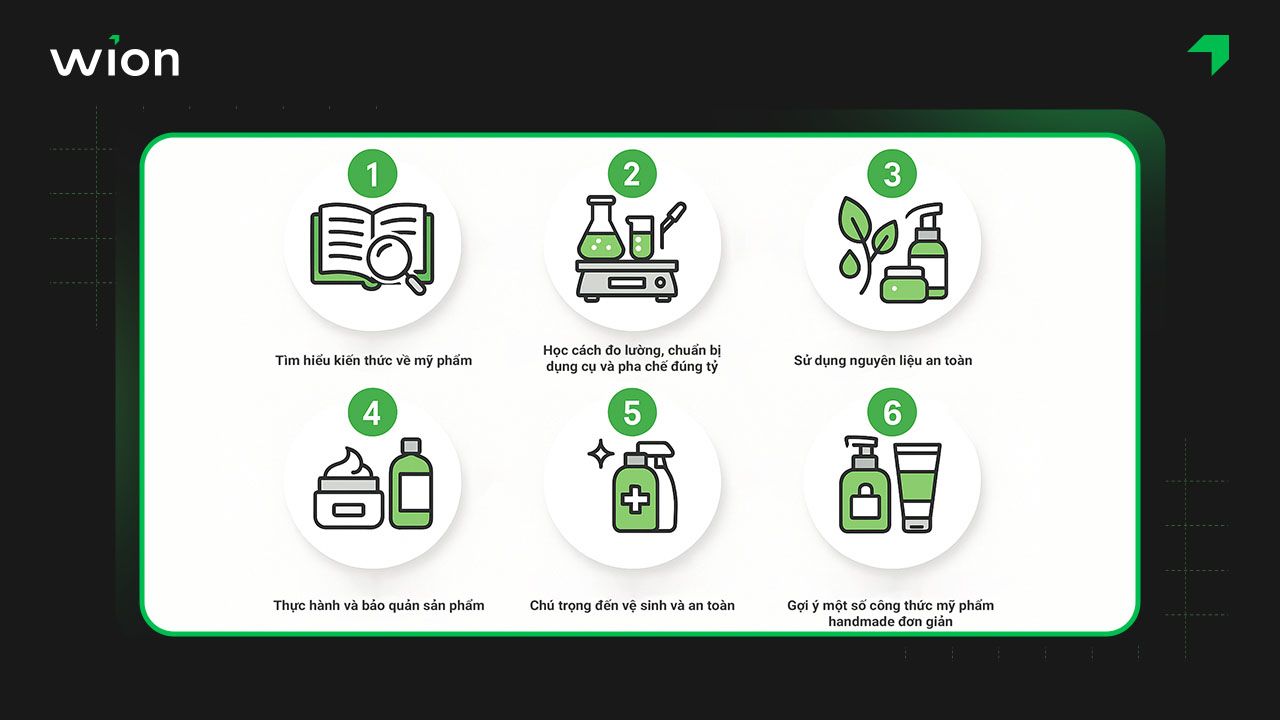 wion

1

Tìm hiểu kiến thức về mỹ phẩm

2

Học cách đo lường, chuẩn bị dụng cụ và pha chế đúng tỷ

3

Sử dụng nguyên liệu an toàn

4

Thực hành và bảo quản sản phẩm

5

Chú trọng đến vệ sinh và an toàn

6

Gợi ý một số công thức mỹ phẩm handmade đơn giản