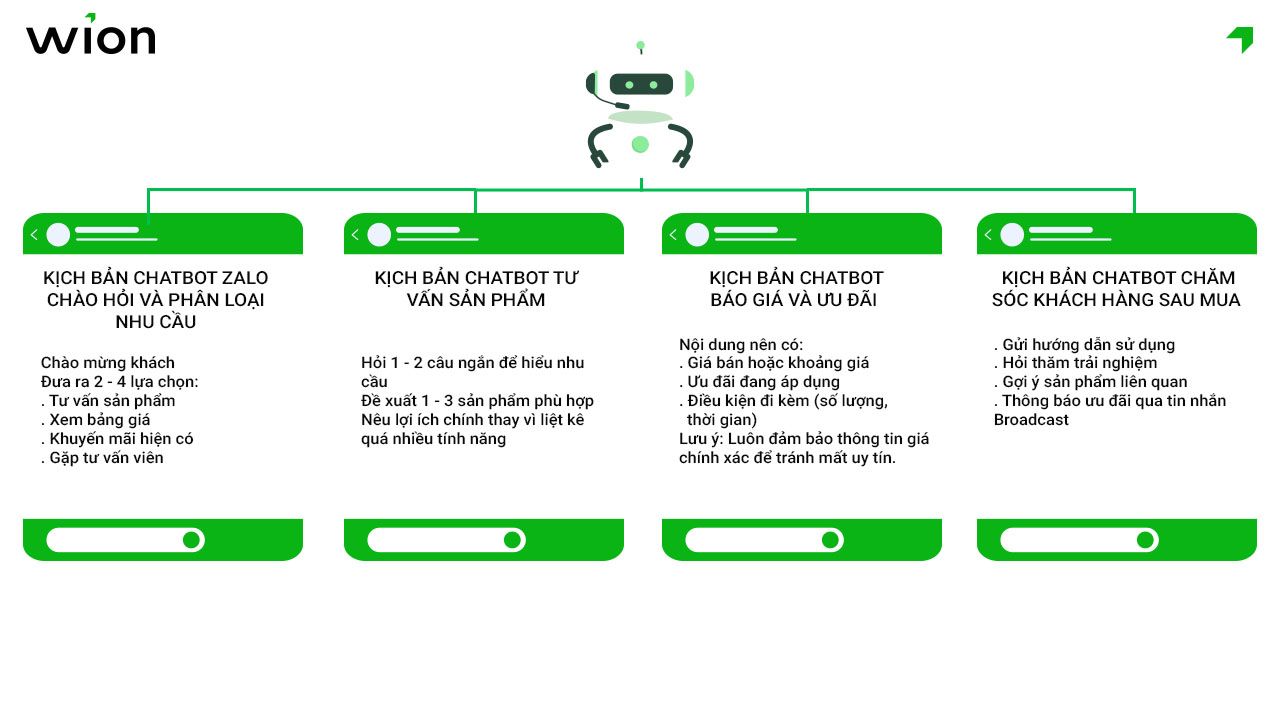 wion

KỊCH BẢN CHATBOT ZALO CHÀO HỎI VÀ PHÂN LOẠI NHU CẦU

Chào mừng khách
Đưa ra 2 - 4 lựa chọn:
. Tư vấn sản phẩm
. Xem bảng giá
. Khuyến mãi hiện có
. Gặp tư vấn viên

KỊCH BẢN CHATBOT TƯ VẤN SẢN PHẨM

Hỏi 1 - 2 câu ngắn để hiểu nhu cầu
Đề xuất 1 - 3 sản phẩm phù hợp
Nêu lợi ích chính thay vì liệt kê quá nhiều tính năng

KỊCH BẢN CHATBOT BÁO GIÁ VÀ ƯU ĐÃI

Nội dung nên có:
. Giá bán hoặc khoảng giá
. Ưu đãi đang áp dụng
. Điều kiện đi kèm (số lượng, thời gian)
Lưu ý: Luôn đảm bảo thông tin giá chính xác để tránh mất uy tín.

KỊCH BẢN CHATBOT CHĂM SÓC KHÁCH HÀNG SAU MUA

. Gửi hướng dẫn sử dụng
. Hỏi thăm trải nghiệm
. Gợi ý sản phẩm liên quan
. Thông báo ưu đãi qua tin nhắn Broadcast