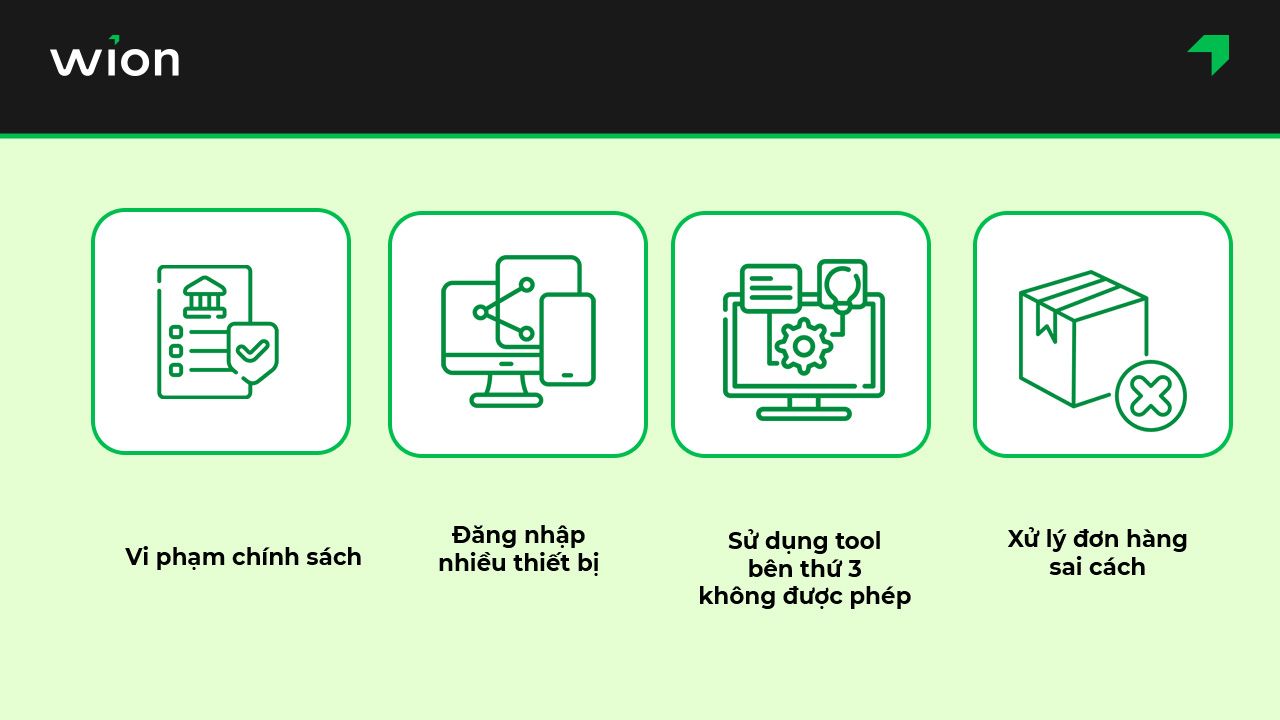 wion

Vi phạm chính sách

Đăng nhập nhiều thiết bị

Sử dụng tool bên thứ 3 không được phép

Xử lý đơn hàng sai cách